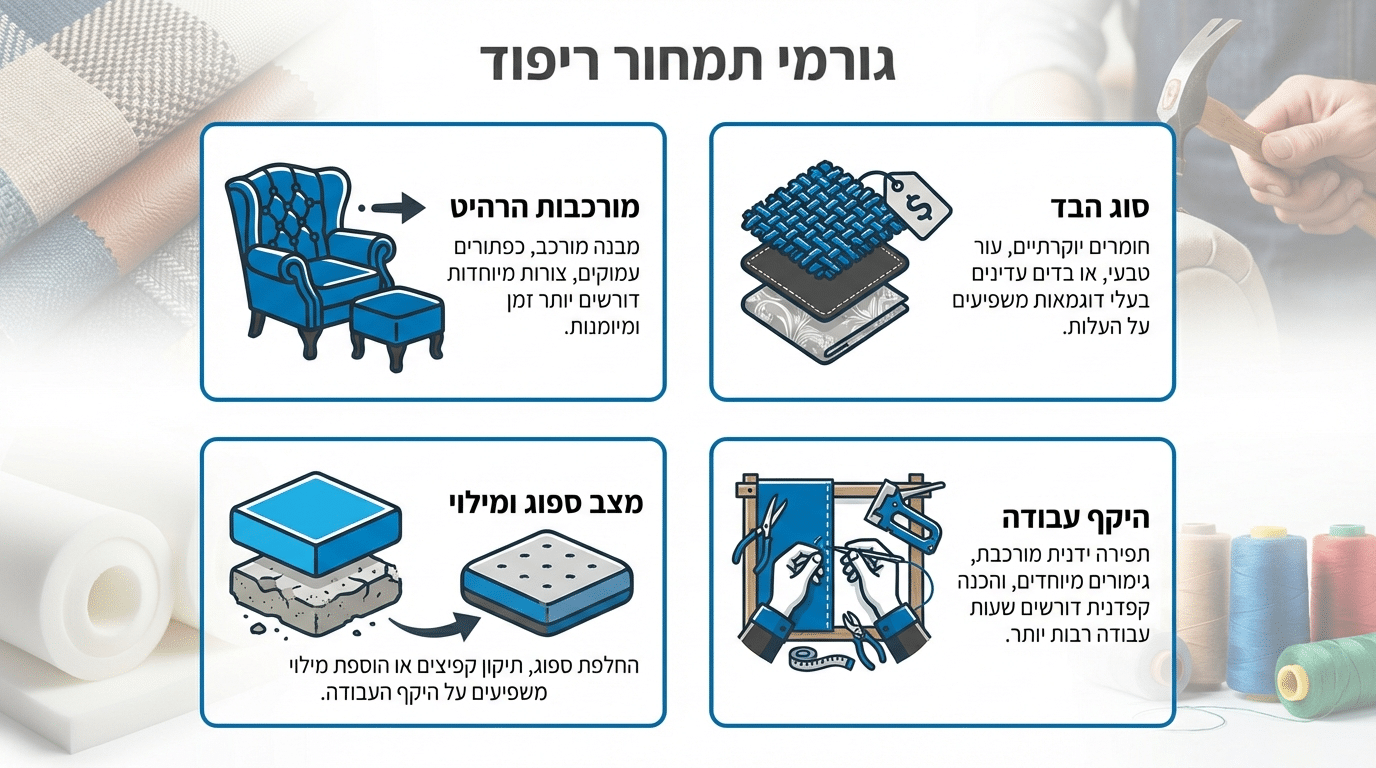 גורמי תמחור ריפוד

סוג הבד
חומרים יוקרתיים, עור טבעי, או בדים עדינים בעלי דוגמאות משפיעים על העלות.

$

מורכבות הרהיט
מבנה מורכב, כפתורים עמוקים, צורות מיוחדות דורשים יותר זמן ומיומנות.

היקף עבודה
תפירה ידנית מורכבת, גימורים מיוחדים, והכנה קפדנית דורשים שעות עבודה רבות יותר.

מצב ספוג ומילוי
החלפת ספוג, תיקון קפיצים או הוספת מילוי משפיעים על היקף העבודה.